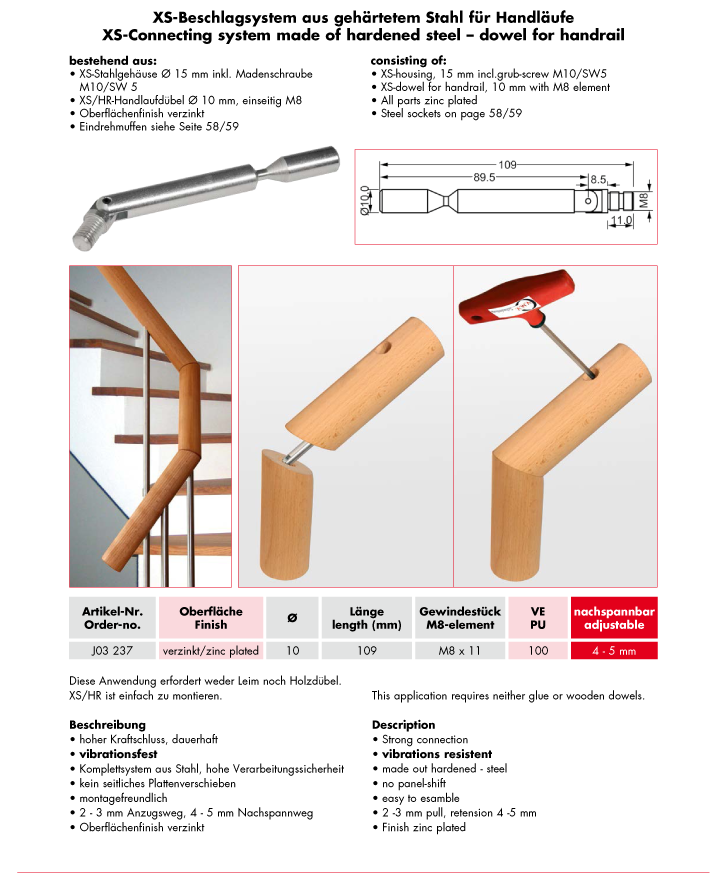 XS-Beschlagsystem aus gehärtetem Stahl für Handläufe
XS-Connecting system made of hardened steel – dowel for handrail

bestehend aus:
• XS-Stahlgehäuse Ø 15 mm inkl. Madenschraube M10/SW 5
• XS/HR-Handlaufdübel Ø 10 mm, einseitig M8
• Oberflächenfinish verzinkt
• Eindrehmuffen siehe Seite 58/59

consisting of:
• XS-housing, 15 mm incl.grub-screw M10/SW5
• XS-dowel for handrail, 10 mm with M8 element
• All parts zinc plated
• Steel sockets on page 58/59

109
89.5
8.5
Ø10.0
M8
11.0

| Artikel-Nr. Order-no. | Oberfläche Finish | Ø | Länge length (mm) | Gewindestück M8-element | VE PU | nachspannbar adjustable |
|---|---|---|---|---|---|---|
| J03 237 | verzinkt/zinc plated | 10 | 109 | M8 x 11 | 100 | 4 - 5 mm |

Diese Anwendung erfordert weder Leim noch Holzdübel. XS/HR ist einfach zu montieren.

This application requires neither glue or wooden dowels.

Beschreibung
• hoher Kraftschluss, dauerhaft
• vibrationsfest
• Komplettsystem aus Stahl, hohe Verarbeitungssicherheit
• kein seitliches Plattenverschieben
• montagefreundlich
• 2 - 3 mm Anzugsweg, 4 - 5 mm Nachspannweg
• Oberflächenfinish verzinkt

Description
• Strong connection
• vibrations resistent
• made out hardened - steel
• no panel-shift
• easy to esamble
• 2 -3 mm pull, retension 4 -5 mm
• Finish zinc plated