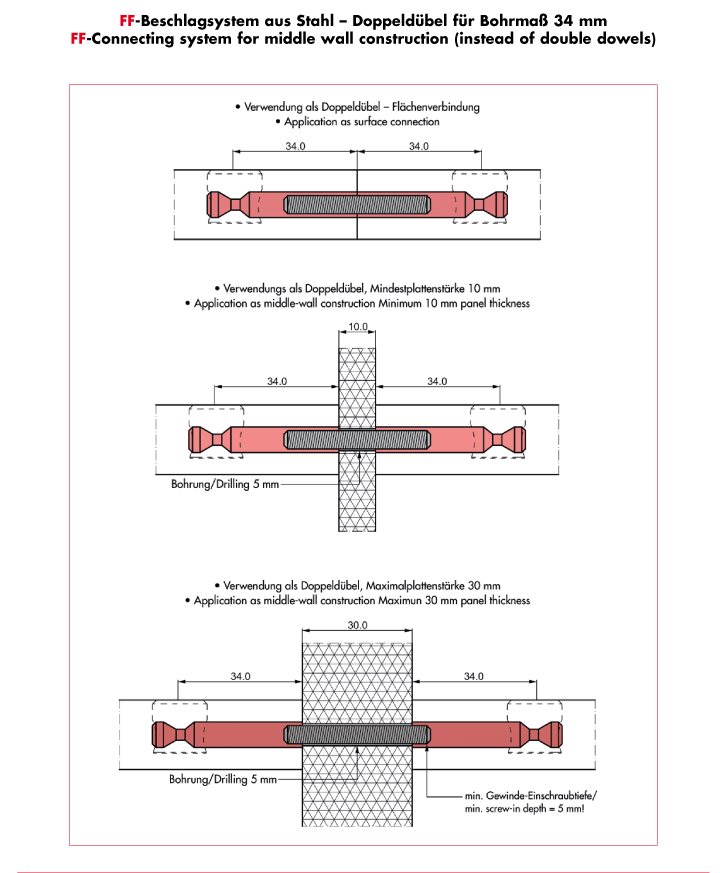 FF-Beschlagsystem aus Stahl – Doppeldübel für Bohrmaß 34 mm
FF-Connecting system for middle wall construction (instead of double dowels)

• Verwendung als Doppeldübel – Flächenverbindung
• Application as surface connection

34.0

34.0

• Verwendungs als Doppeldübel, Mindestplattenstärke 10 mm
• Application as middle-wall construction Minimum 10 mm panel thickness

10.0

34.0

34.0

Bohrung/Drilling 5 mm

• Verwendung als Doppeldübel, Maximalplattenstärke 30 mm
• Application as middle-wall construction Maximun 30 mm panel thickness

30.0

34.0

34.0

Bohrung/Drilling 5 mm

min. Gewinde-Einschraubtiefe/
min. screw-in depth = 5 mm!