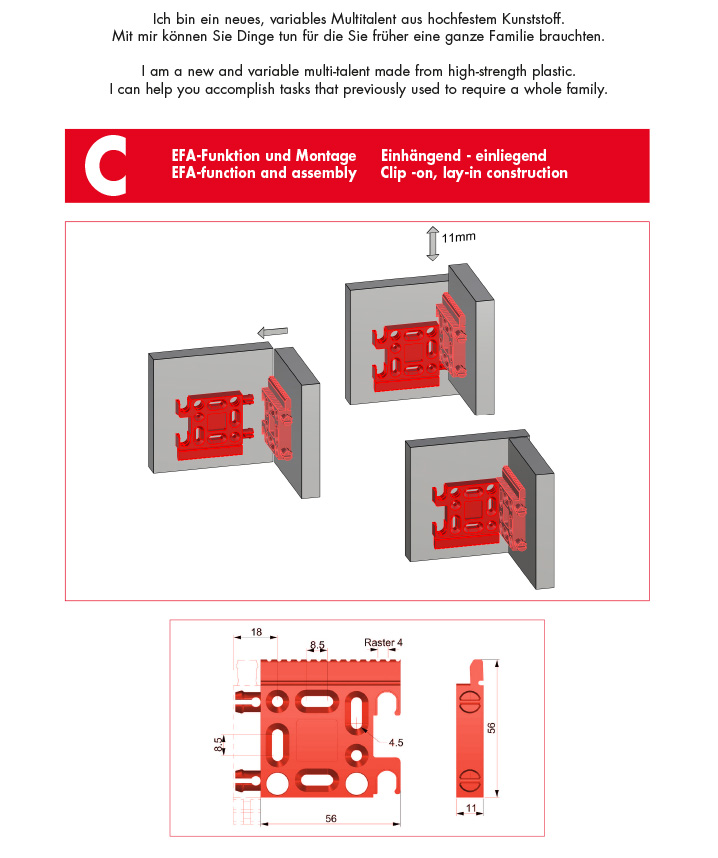 Ich bin ein neues, variables Multitalent aus hochfestem Kunststoff.
Mit mir können Sie Dinge tun für die Sie früher eine ganze Familie brauchten.

I am a new and variable multi-talent made from high-strength plastic.
I can help you accomplish tasks that previously used to require a whole family.

C

EFA-Funktion und Montage
EFA-function and assembly

Einhängend - einliegend
Clip -on, lay-in construction

11mm

18

8.5

Raster 4

8.5

4.5

56

56

11