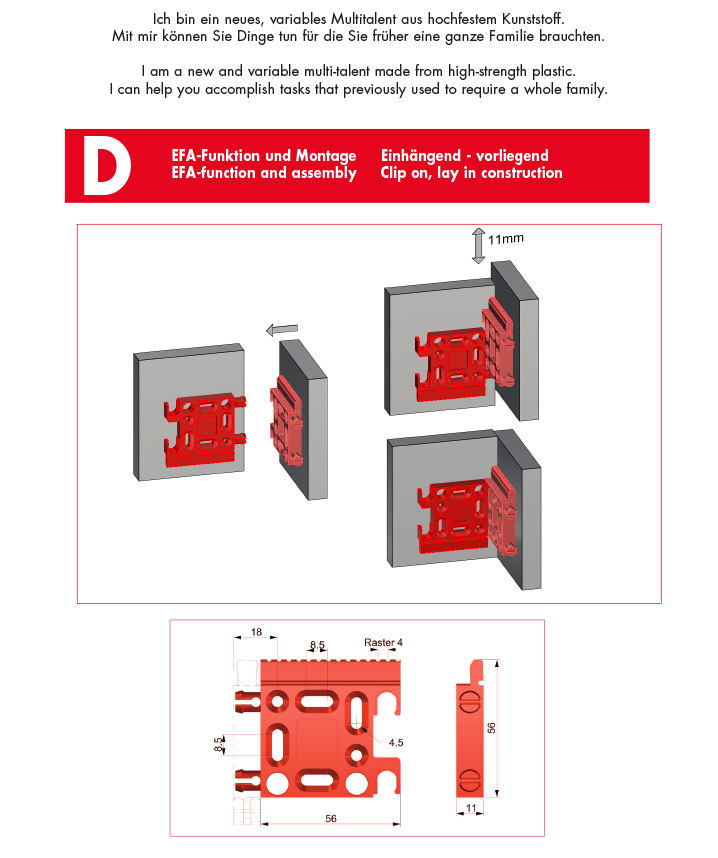 Ich bin ein neues, variables Multitalent aus hochfestem Kunststoff.
Mit mir können Sie Dinge tun für die Sie früher eine ganze Familie brauchten.

I am a new and variable multi-talent made from high-strength plastic.
I can help you accomplish tasks that previously used to require a whole family.

D

EFA-Funktion und Montage
EFA-function and assembly

Einhängend - vorliegend
Clip on, lay in construction

11mm

18

8.5

Raster 4

8.5

4.5

56

56

11