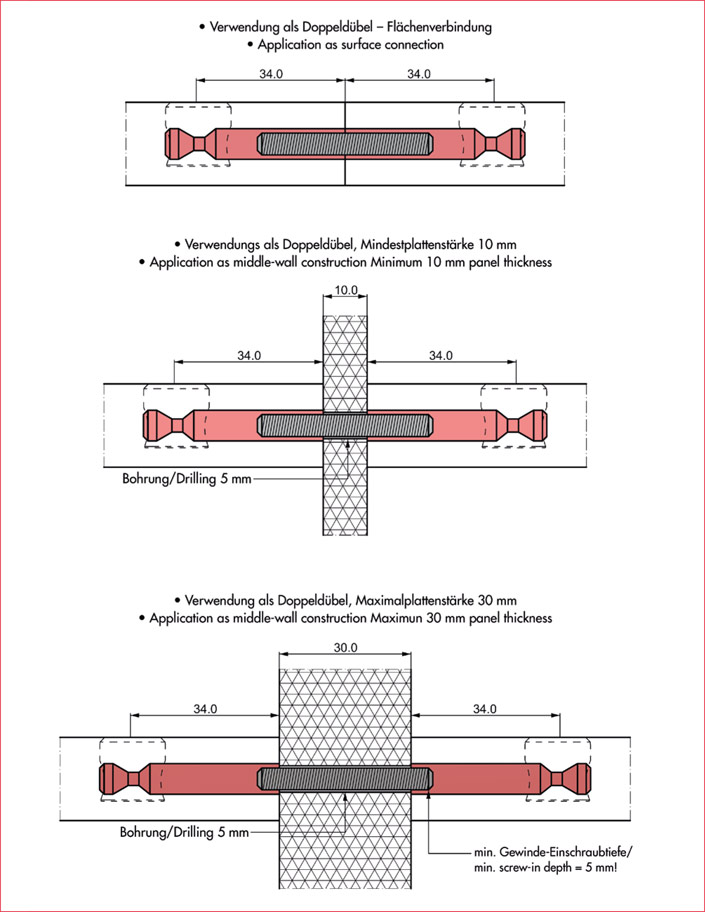 • Verwendung als Doppeldübel – Flächenverbindung
• Application as surface connection

34.0
34.0

• Verwendungs als Doppeldübel, Mindestplattenstärke 10 mm
• Application as middle-wall construction Minimum 10 mm panel thickness

10.0
34.0
34.0
Bohrung/Drilling 5 mm

• Verwendung als Doppeldübel, Maximalplattenstärke 30 mm
• Application as middle-wall construction Maximun 30 mm panel thickness

30.0
34.0
34.0
Bohrung/Drilling 5 mm
min. Gewinde-Einschraubtiefe/
min. screw-in depth = 5 mm!